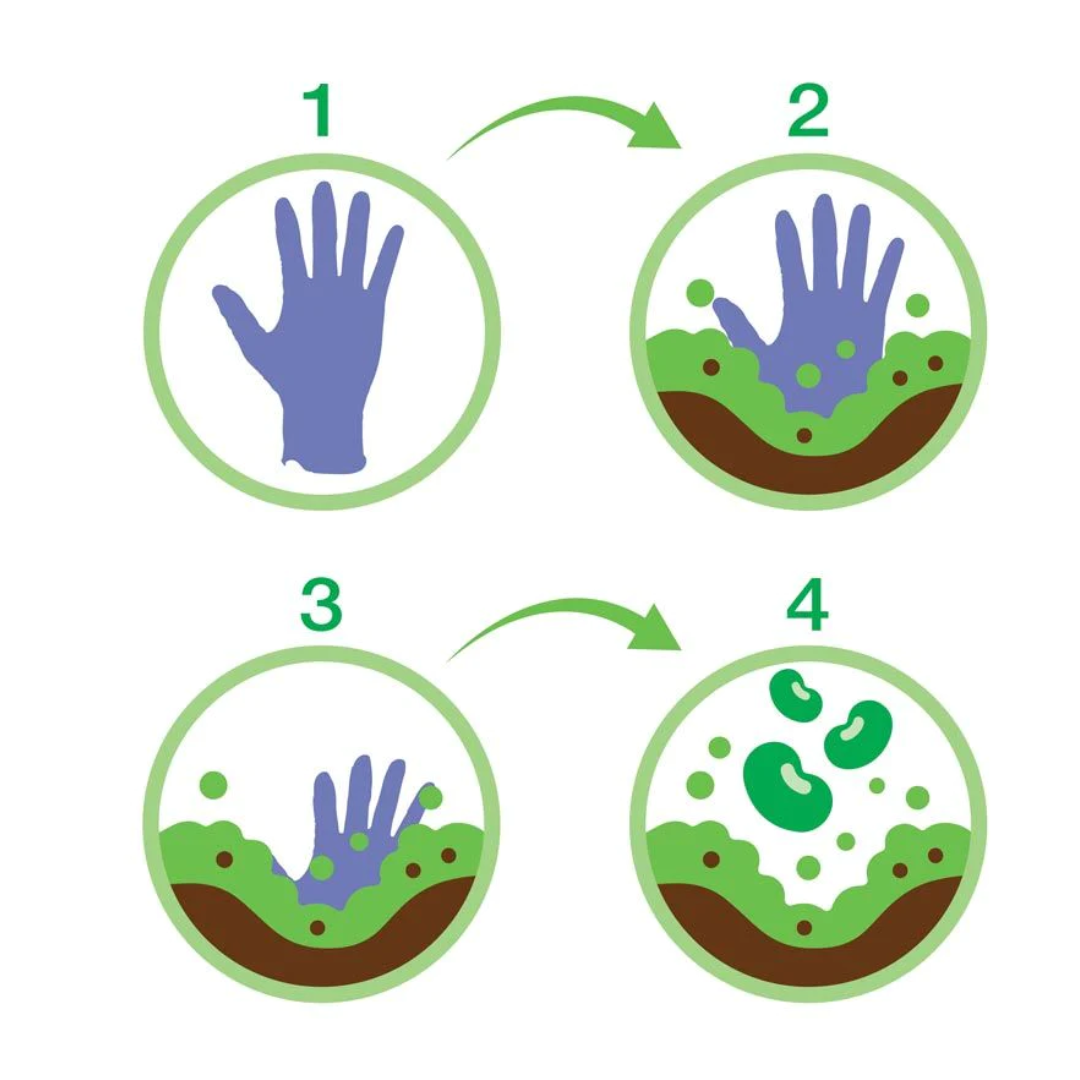 1

2

3

4